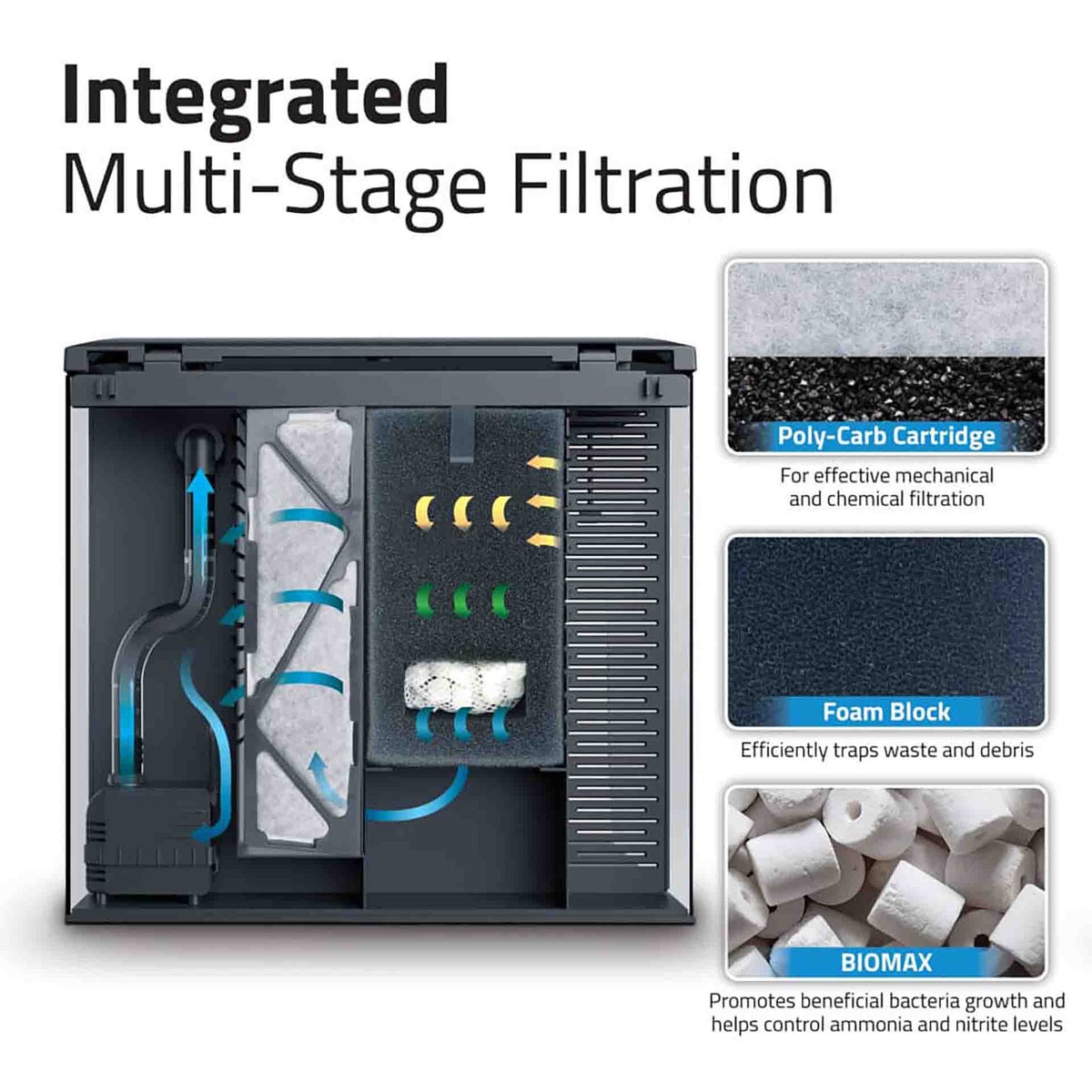 Integrated
Multi-Stage Filtration

Poly-Carb Cartridge

For effective mechanical and chemical filtration

Foam Block

Efficiently traps waste and debris

BIOMAX

Promotes beneficial bacteria growth and helps control ammonia and nitrite levels