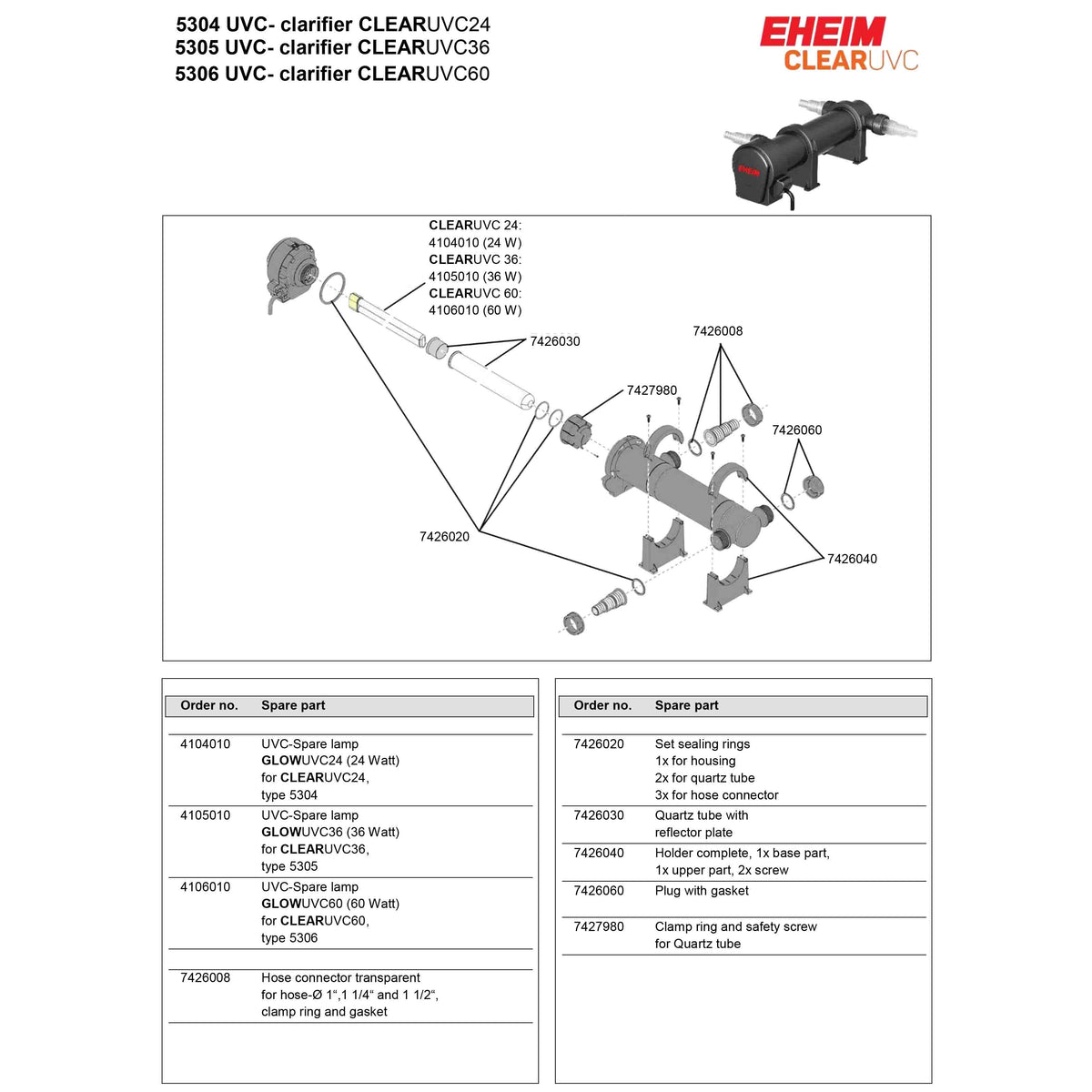 5304 UVC- clarifier CLEARUVC24
5305 UVC- clarifier CLEARUVC36
5306 UVC- clarifier CLEARUVC60

EHEIM
CLEARUVC

EHEIM

CLEARUVC 24:
4104010 (24 W)
CLEARUVC 36:
4105010 (36 W)
CLEARUVC 60:
4106010 (60 W)

7426030
7426008
7427980
7426060
7426020
7426040

| Order no. | Spare part |
|---|---|
| 4104010 | UVC-Spare lamp GLOWUVC24 (24 Watt) for CLEARUVC24, type 5304 |
| 4105010 | UVC-Spare lamp GLOWUVC36 (36 Watt) for CLEARUVC36, type 5305 |
| 4106010 | UVC-Spare lamp GLOWUVC60 (60 Watt) for CLEARUVC60, type 5306 |
| 7426008 | Hose connector transparent for hose-Ø 1“,1 1/4“ and 1 1/2“, clamp ring and gasket |

| Order no. | Spare part |
|---|---|
| 7426020 | Set sealing rings 1x for housing 2x for quartz tube 3x for hose connector |
| 7426030 | Quartz tube with reflector plate |
| 7426040 | Holder complete, 1x base part, 1x upper part, 2x screw |
| 7426060 | Plug with gasket |
| 7427980 | Clamp ring and safety screw for Quartz tube |